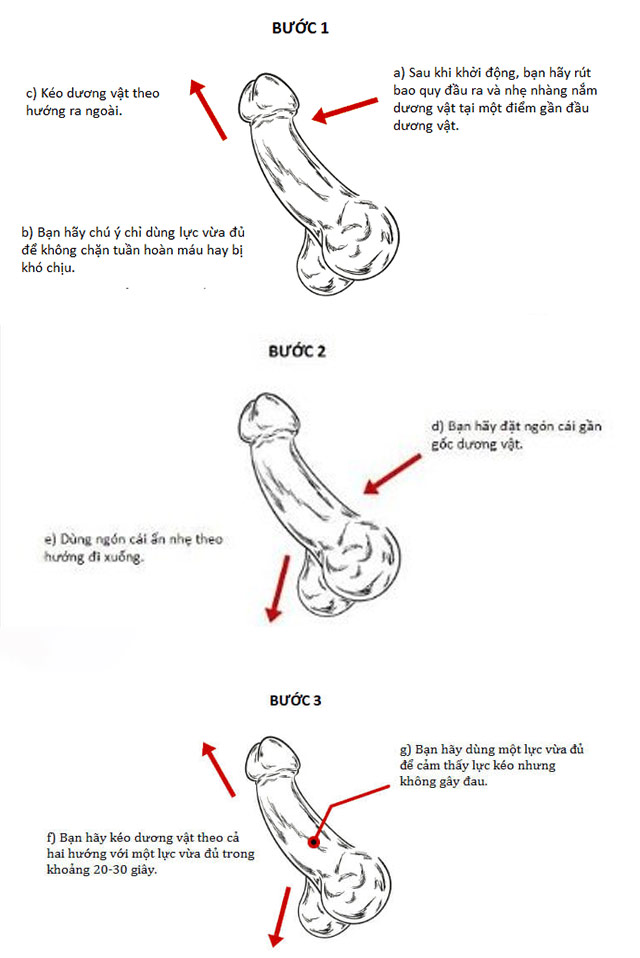 BƯỚC 1

c) Kéo dương vật theo hướng ra ngoài.

a) Sau khi khởi động, bạn hãy rút bao quy đầu ra và nhẹ nhàng nắm dương vật tại một điểm gần đầu dương vật.

b) Bạn hãy chú ý chỉ dùng lực vừa đủ để không chặn tuần hoàn máu hay bị khó chịu.

BƯỚC 2

d) Bạn hãy đặt ngón cái gần gốc dương vật.

e) Dùng ngón cái ấn nhẹ theo hướng đi xuống.

BƯỚC 3

g) Bạn hãy dùng một lực vừa đủ để cảm thấy lực kéo nhưng không gây đau.

f) Bạn hãy kéo dương vật theo cả hai hướng với một lực vừa đủ trong khoảng 20-30 giây.